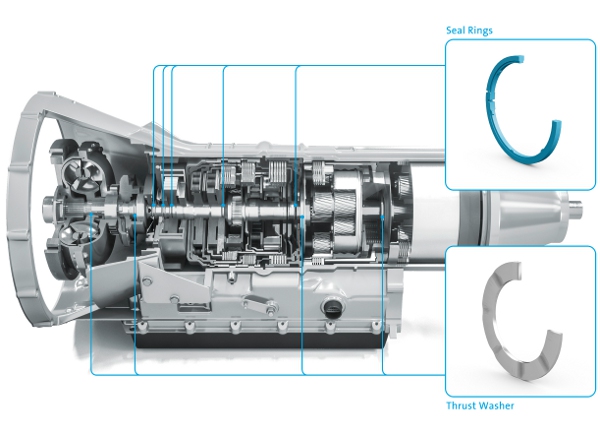 Seal Rings

Thrust Washer