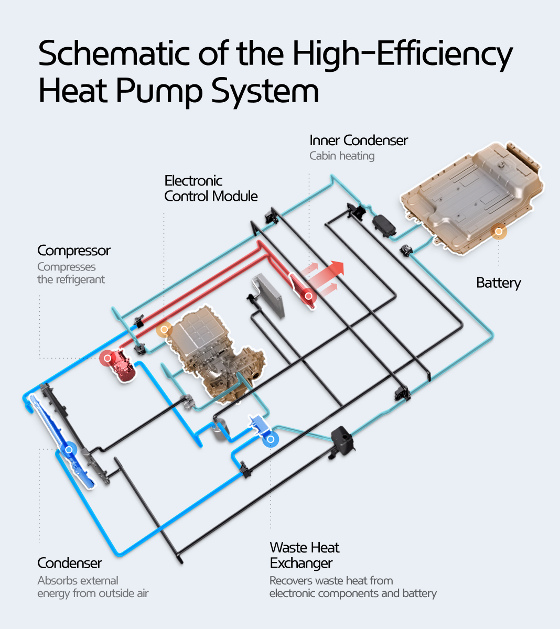 Schematic of the High-Efficiency Heat Pump System

Inner Condenser
Cabin heating

Electronic Control Module

Compressor
Compresses the refrigerant

Battery

Condenser
Absorbs external energy from outside air

Waste Heat Exchanger
Recovers waste heat from electronic components and battery