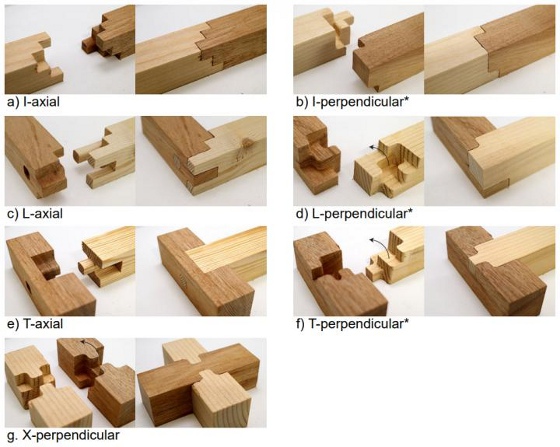 a) I-axial

b) I-perpendicular*

c) L-axial

d) L-perpendicular*

e) T-axial

f) T-perpendicular*

g. X-perpendicular