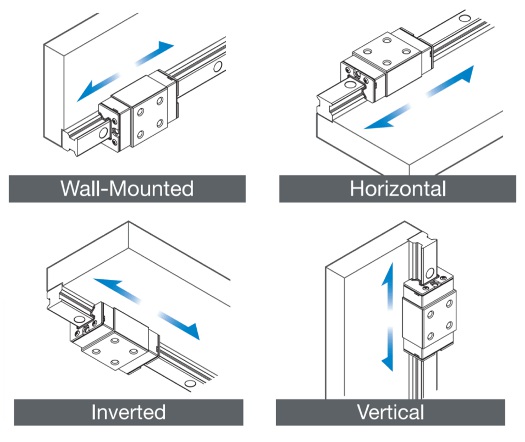 Wall-Mounted

Horizontal

Inverted

Vertical